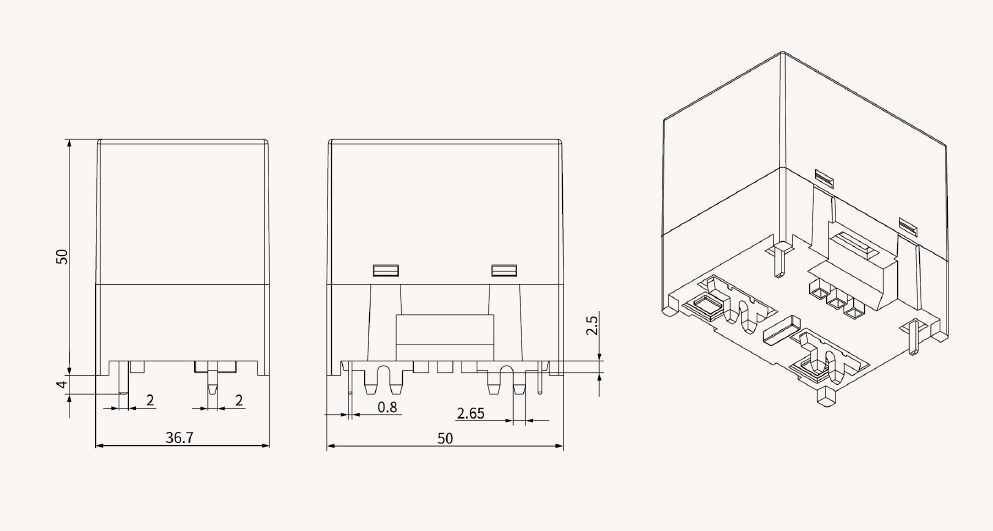 50
4
2
2
36.7
2.5
0.8
2.65
50